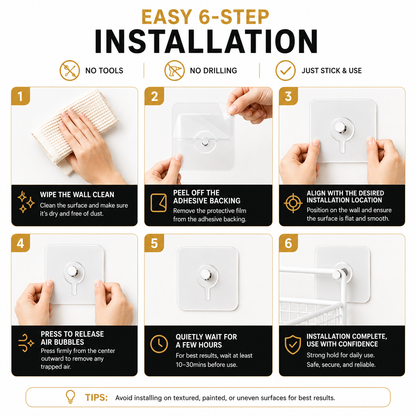 EASY 6-STEP
INSTALLATION

NO TOOLS

NO DRILLING

JUST STICK & USE

1

WIPE THE WALL CLEAN
Clean the surface and make sure it's dry and free of dust.

2

PEEL OFF THE ADHESIVE BACKING
Remove the protective film from the adhesive backing.

3

ALIGN WITH THE DESIRED INSTALLATION LOCATION
Position on the wall and ensure the surface is flat and smooth.

4

PRESS TO RELEASE AIR BUBBLES
Press firmly from the center outward to remove any trapped air.

5

QUIETLY WAIT FOR A FEW HOURS
For best results, wait at least 10–30mins before use.

6

INSTALLATION COMPLETE, USE WITH CONFIDENCE
Strong hold for daily use. Safe, secure, and reliable.

TIPS: Avoid installing on textured, painted, or uneven surfaces for best results.